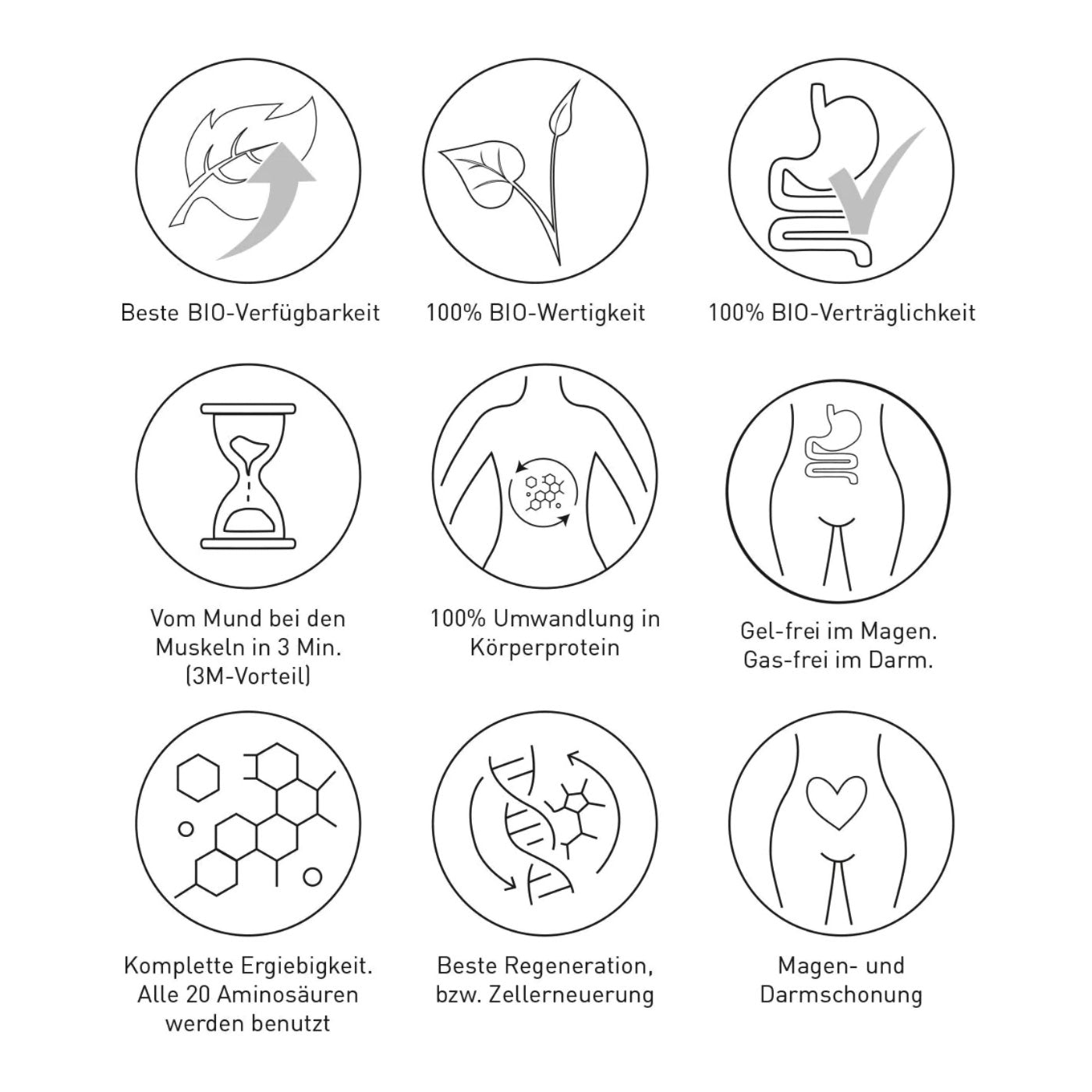 Beste BIO-Verfügbarkeit

100% BIO-Wertigkeit

100% BIO-Verträglichkeit

Vom Mund bei den Muskeln in 3 Min. (3M-Vorteil)

100% Umwandlung in Körperprotein

Gel-frei im Magen. Gas-frei im Darm.

Komplette Ergiebigkeit. Alle 20 Aminosäuren werden benutzt

Beste Regeneration, bzw. Zellerneuerung

Magen- und Darmschonung